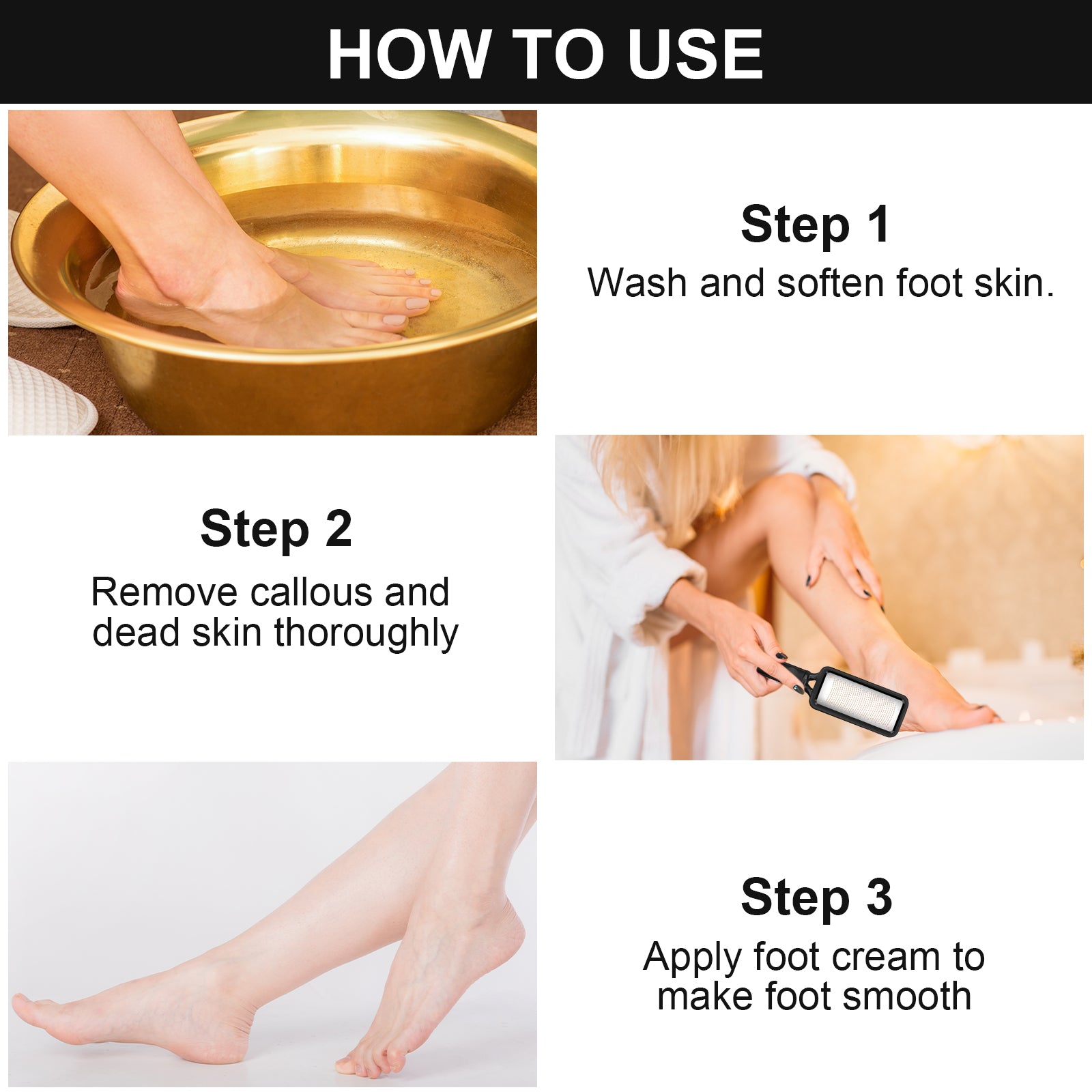 HOW TO USE

Step 1
Wash and soften foot skin.

Step 2
Remove callous and dead skin thoroughly

Step 3
Apply foot cream to make foot smooth